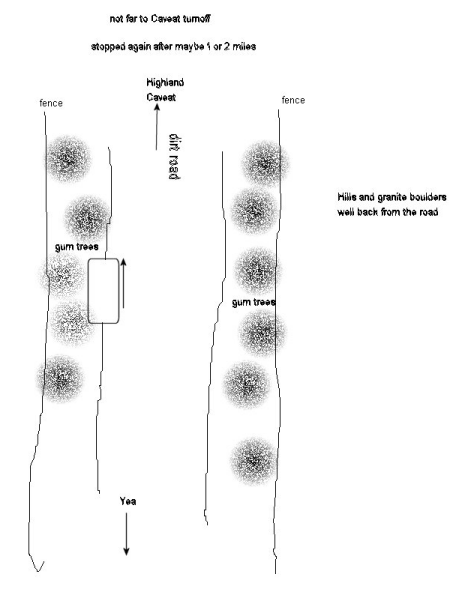 not far to Caveat turnoff

stopped again after maybe 1 or 2 miles

Highland
Caveat

fence

fence

dirt road

Hills and granite boulders well back from the road

gum trees

gum trees

Yea